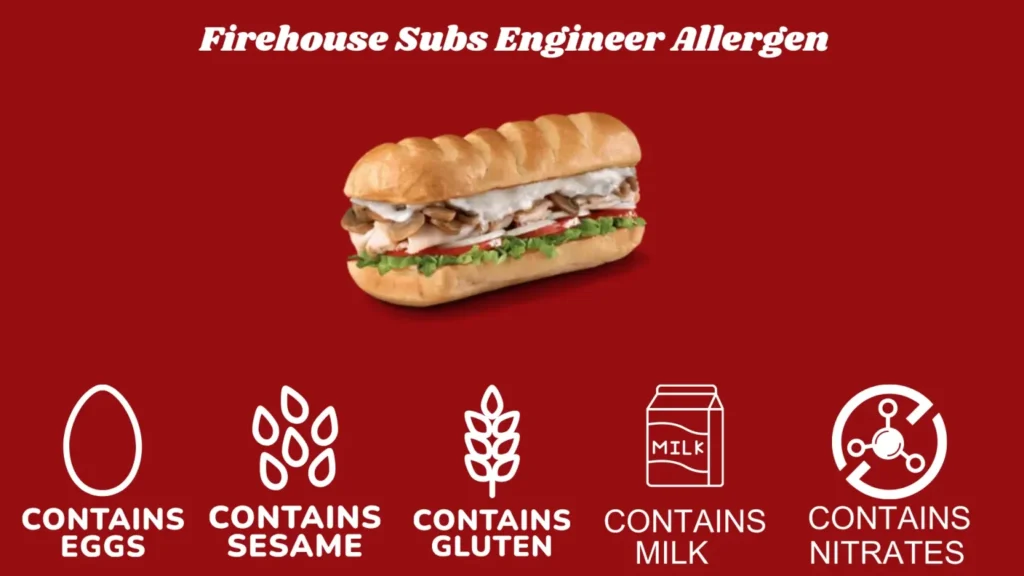 Firehouse Subs Engineer Allergen

CONTAINS EGGS

CONTAINS SESAME

CONTAINS GLUTEN

MILK

CONTAINS MILK

CONTAINS NITRATES